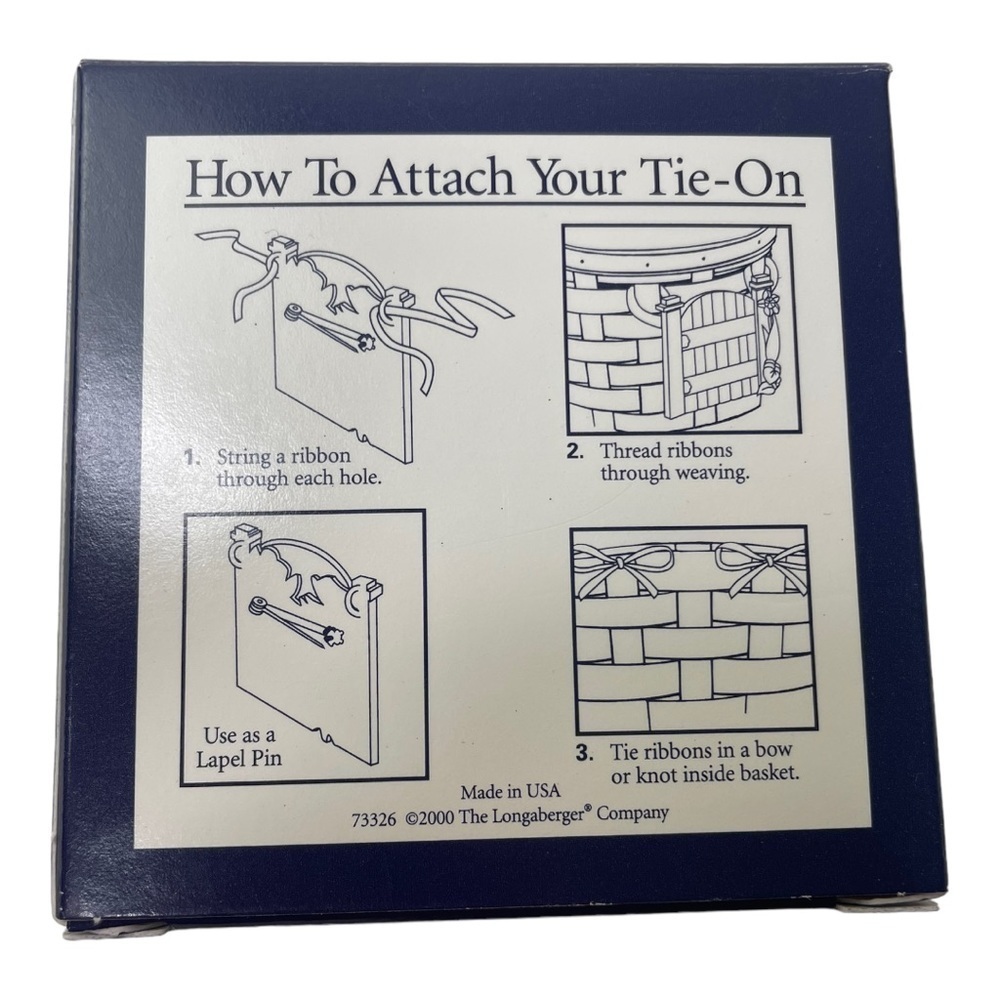 How To Attach Your Tie-On

1. String a ribbon through each hole.

2. Thread ribbons through weaving.

Use as a Lapel Pin

3. Tie ribbons in a bow or knot inside basket.

Made in USA
73326 ©2000 The Longaberger® Company